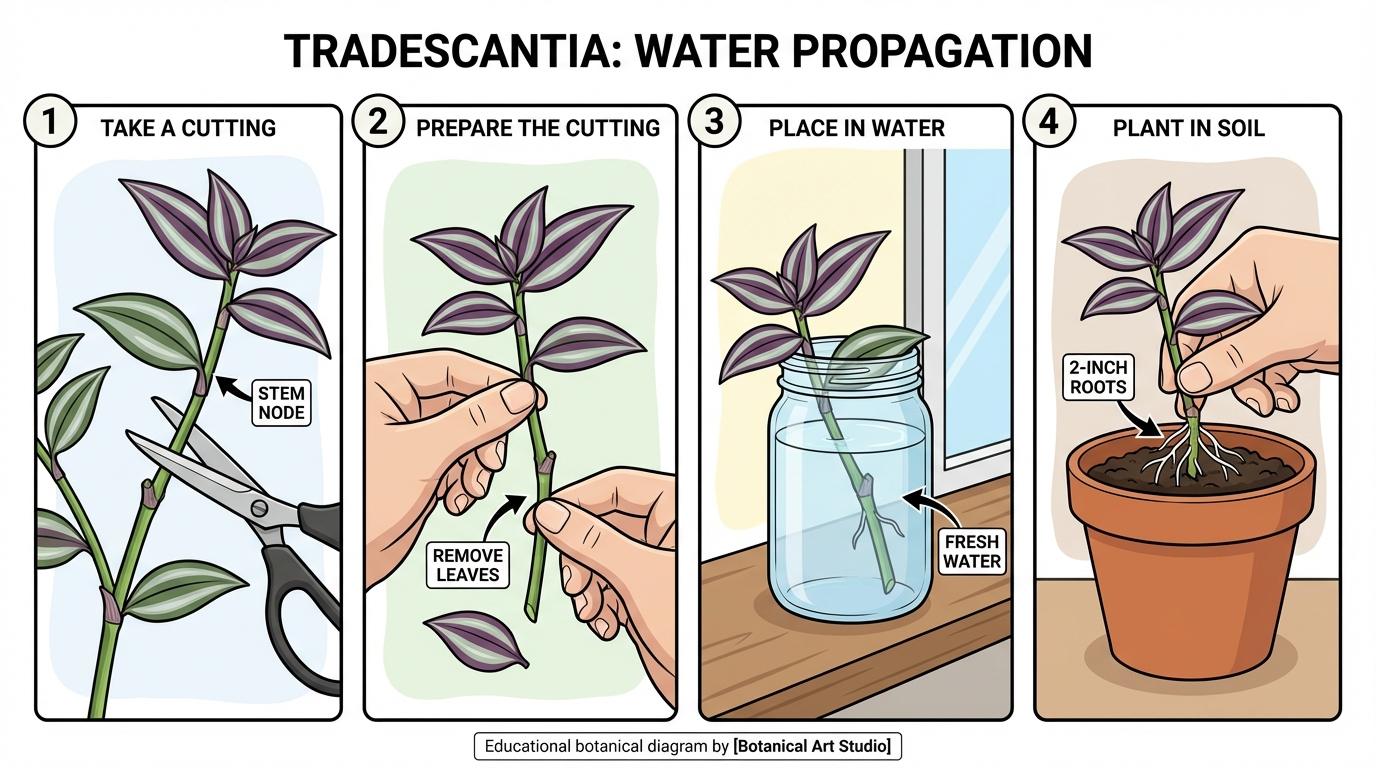 TRADESCANTIA: WATER PROPAGATION

1 TAKE A CUTTING

STEM NODE

2 PREPARE THE CUTTING

REMOVE LEAVES

3 PLACE IN WATER

FRESH WATER

4 PLANT IN SOIL

2-INCH ROOTS

Educational botanical diagram by [Botanical Art Studio]