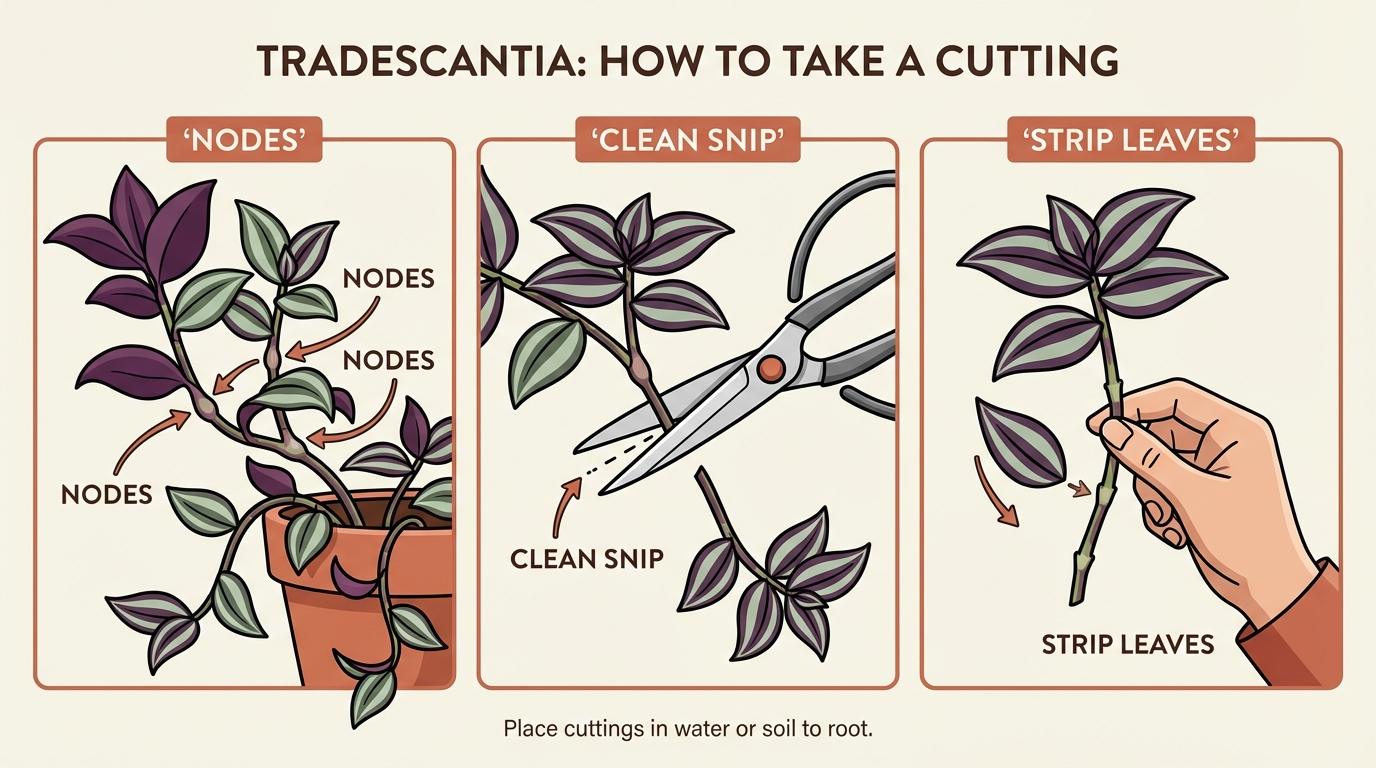 TRADESCANTIA: HOW TO TAKE A CUTTING

'NODES'

NODES

NODES

NODES

'CLEAN SNIP'

CLEAN SNIP

'STRIP LEAVES'

STRIP LEAVES

Place cuttings in water or soil to root.