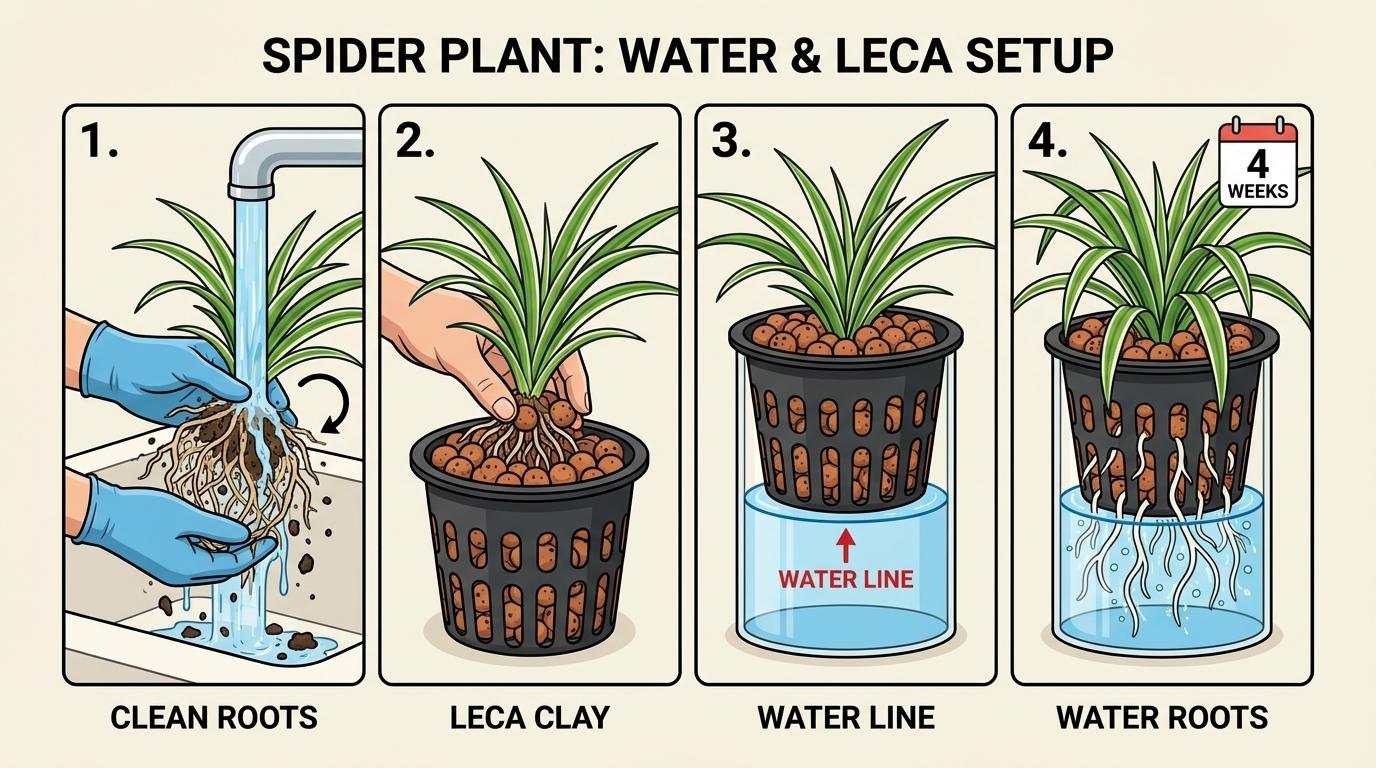 SPIDER PLANT: WATER & LECA SETUP

1.

CLEAN ROOTS

2.

LECA CLAY

3.

WATER LINE

WATER LINE

4.

4 WEEKS

WATER ROOTS