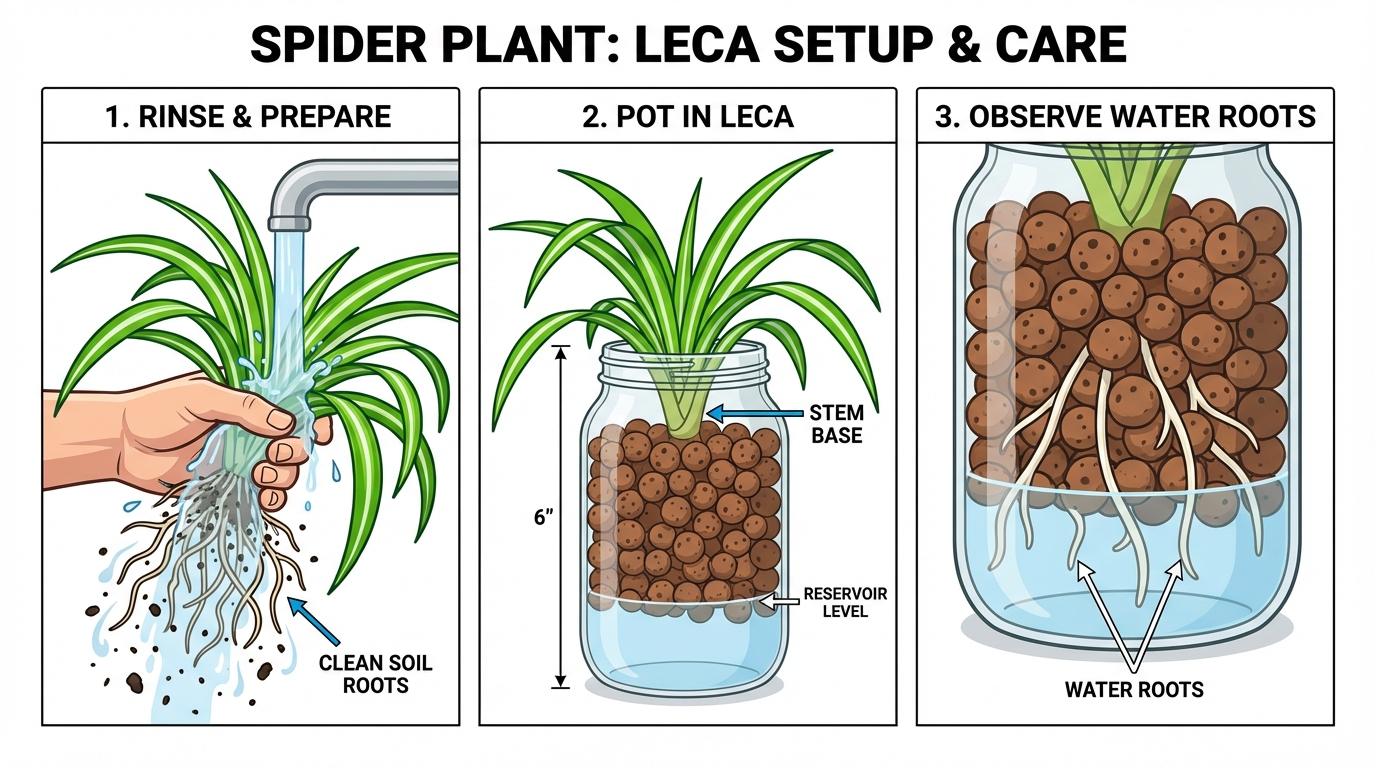 SPIDER PLANT: LECA SETUP & CARE

1. RINSE & PREPARE

CLEAN SOIL ROOTS

2. POT IN LECA

STEM BASE

6"

RESERVOIR LEVEL

3. OBSERVE WATER ROOTS

WATER ROOTS