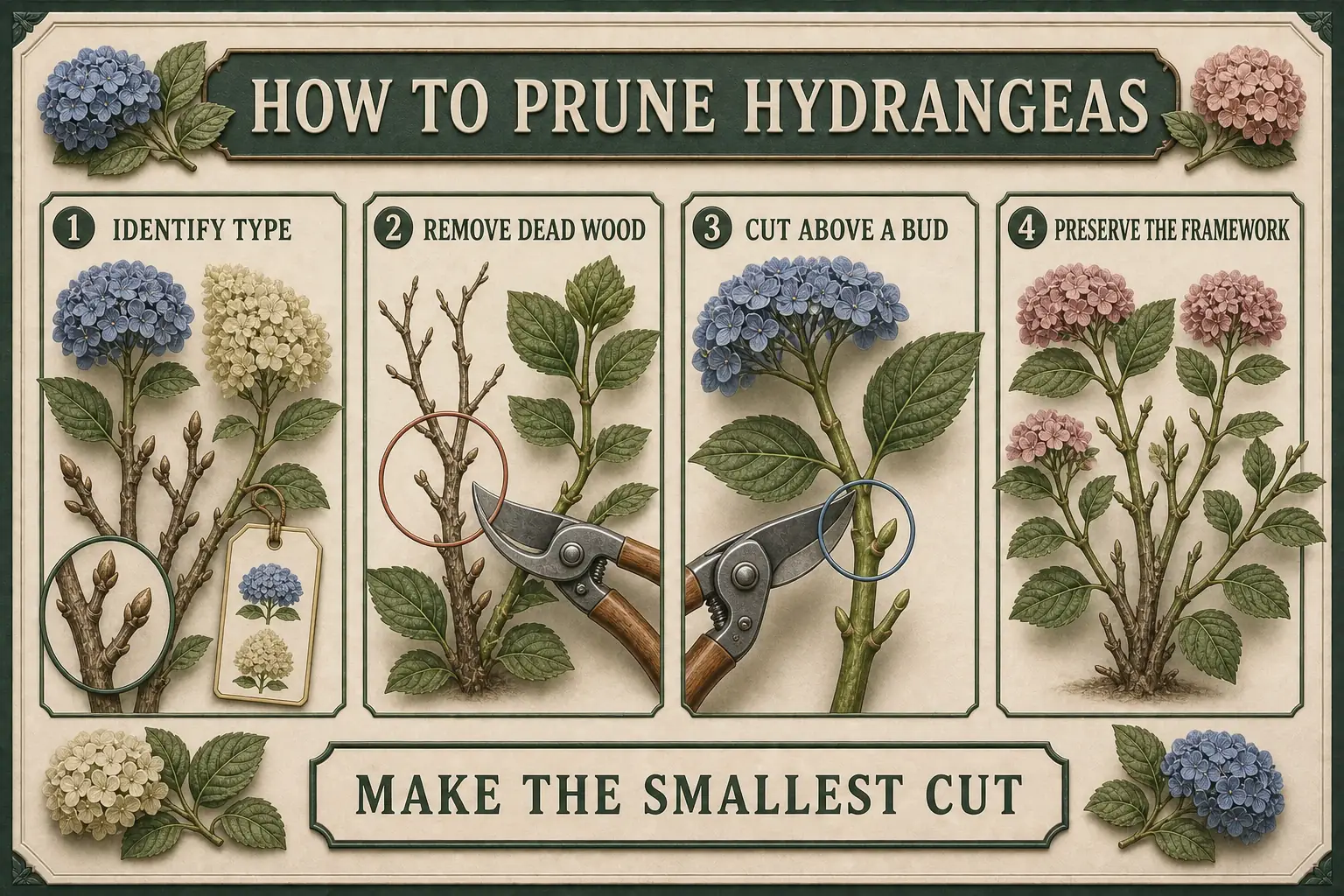 HOW TO PRUNE HYDRANGEAS

1 IDENTIFY TYPE

2 REMOVE DEAD WOOD

3 CUT ABOVE A BUD

4 PRESERVE THE FRAMEWORK

MAKE THE SMALLEST CUT