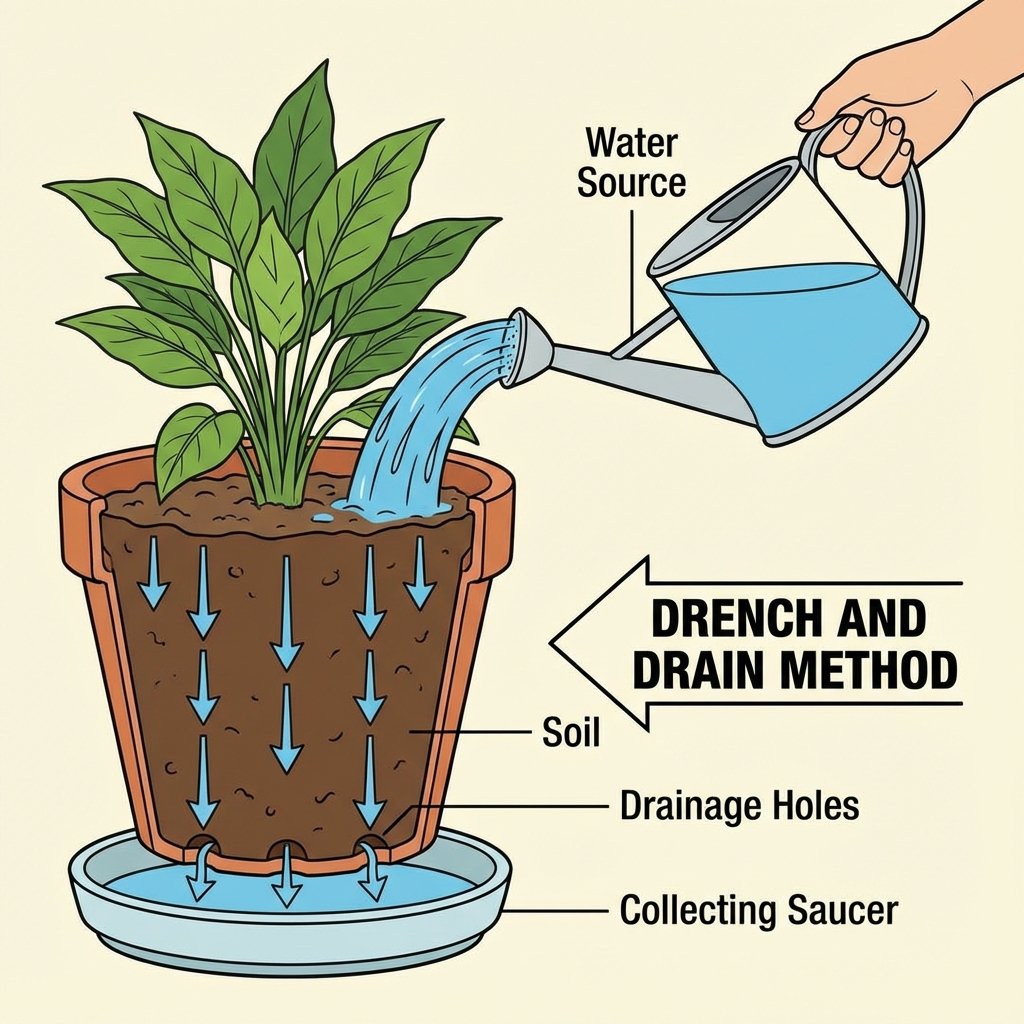 Water Source

DRENCH AND DRAIN METHOD

Soil

Drainage Holes

Collecting Saucer